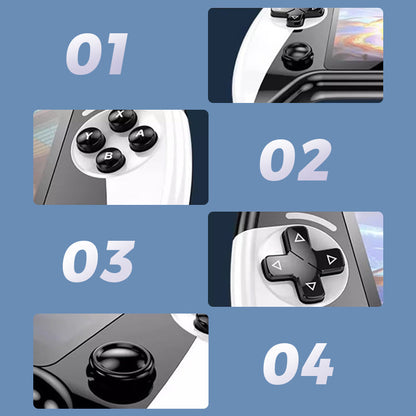 01

X
Y
A
B

02

03

04